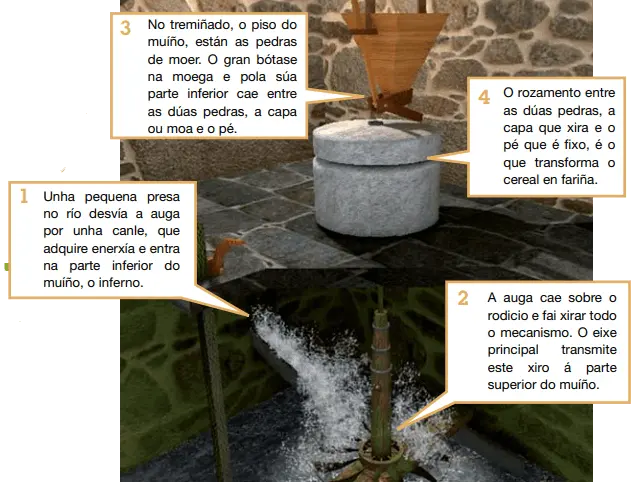 3 No tremiñado, o piso do muíño, están as pedras de moer. O gran bótase na moega e pola súa parte inferior cae entre as dúas pedras, a capa ou moa e o pé.

4 O rozamento entre as dúas pedras, a capa que xira e o pé que é fixo, é o que transforma o cereal en fariña.

1 Unha pequena presa no río desvía a auga por unha canle, que adquire enerxía e entra na parte inferior do muíño, o inferno.

2 A auga cae sobre o rodicio e fai xirar todo o mecanismo. O eixe principal transmite este xiro á parte superior do muíño.